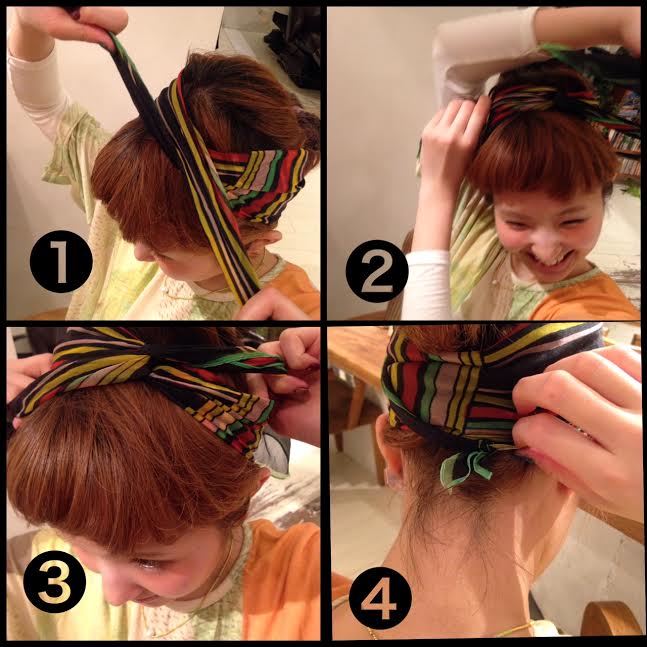 1
2
3
4