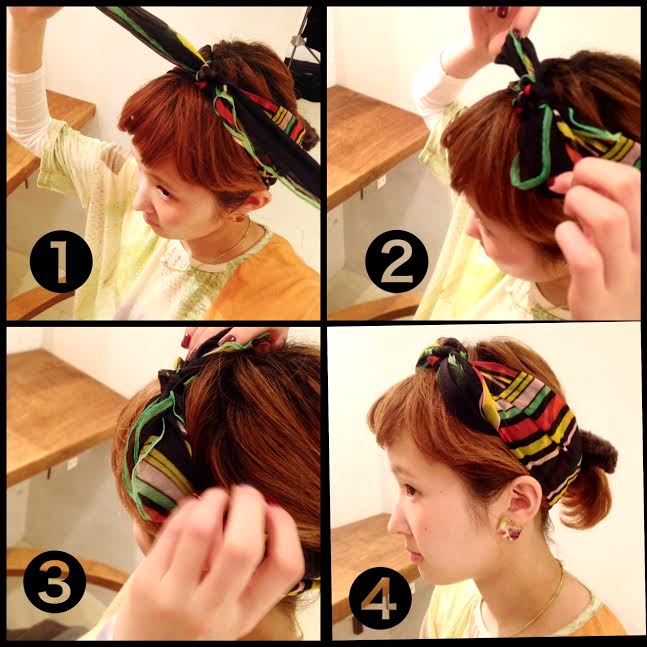 1

2

3

4